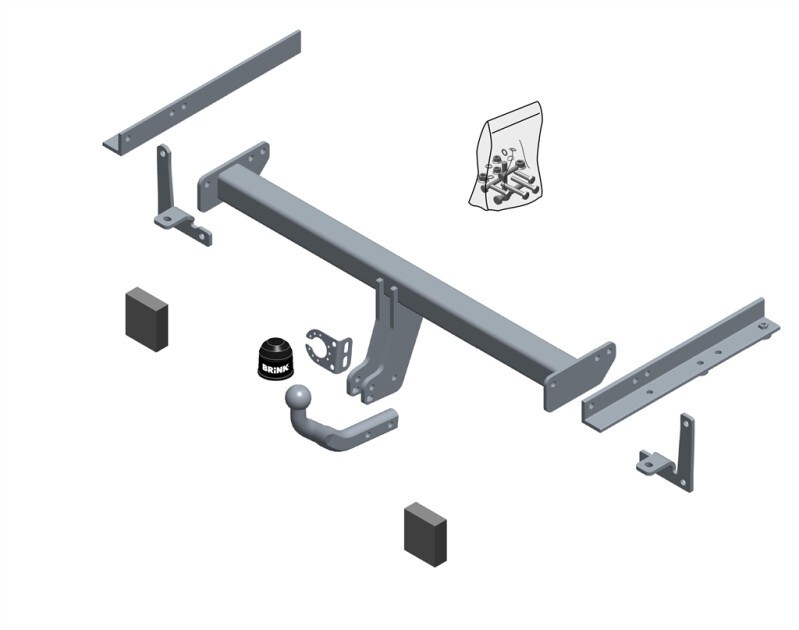 BRINK