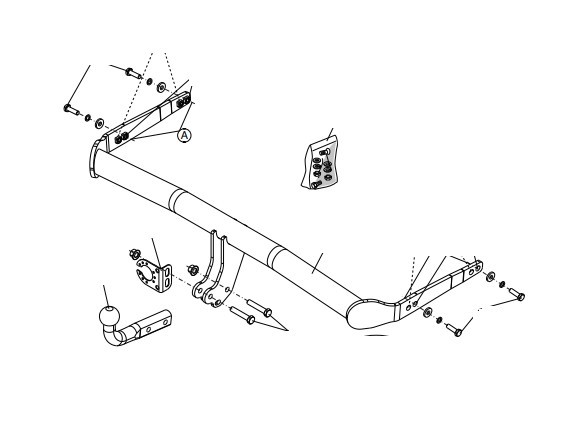 A